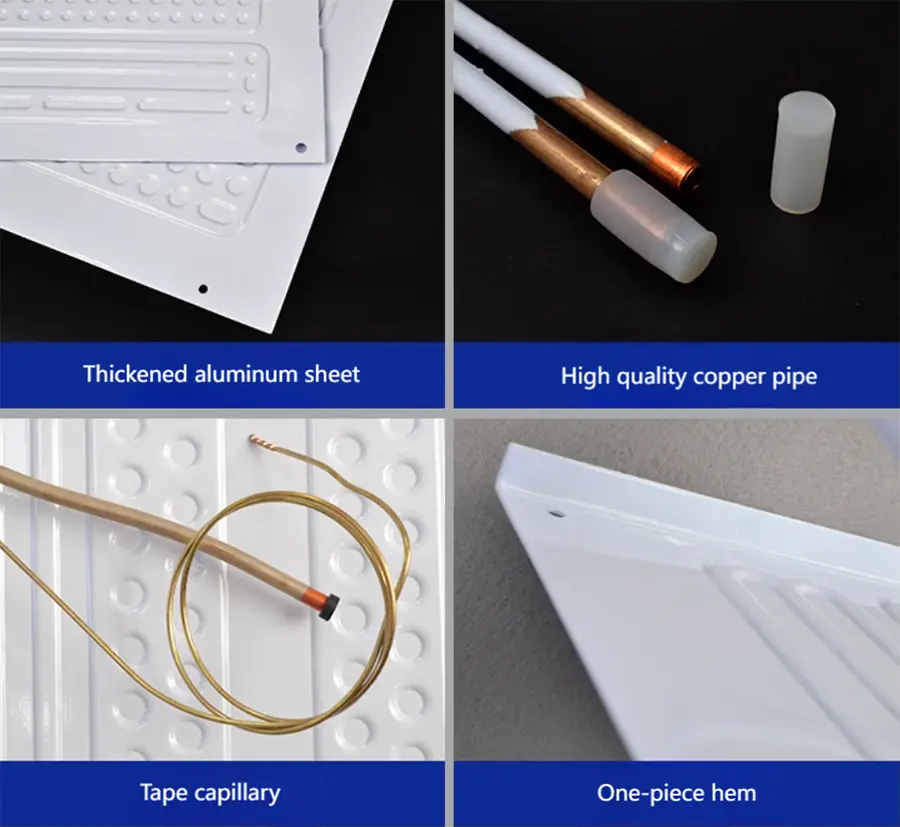 Thickened aluminum sheet

High quality copper pipe

Tape capillary

One-piece hem